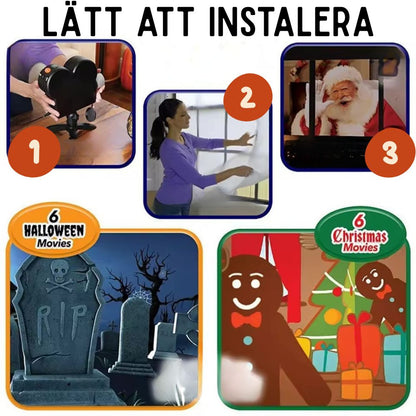 LÄTT ATT INSTALERA

1

2

3

6
HALLOWEEN
Movies

RIP

6
Christmas
Movies